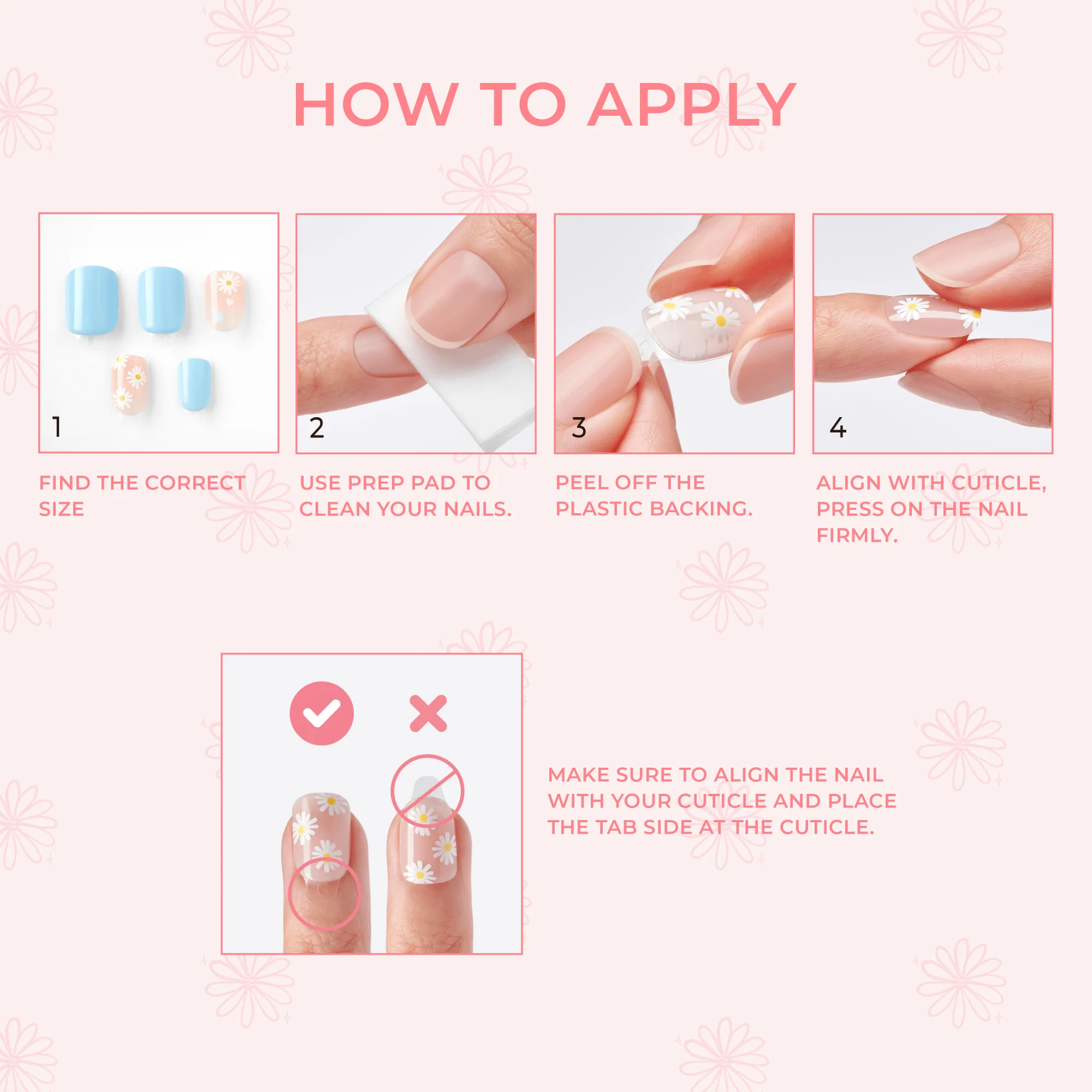 HOW TO APPLY

1

FIND THE CORRECT SIZE

2

USE PREP PAD TO CLEAN YOUR NAILS.

3

PEEL OFF THE PLASTIC BACKING.

4

ALIGN WITH CUTICLE, PRESS ON THE NAIL FIRMLY.

MAKE SURE TO ALIGN THE NAIL WITH YOUR CUTICLE AND PLACE THE TAB SIDE AT THE CUTICLE.